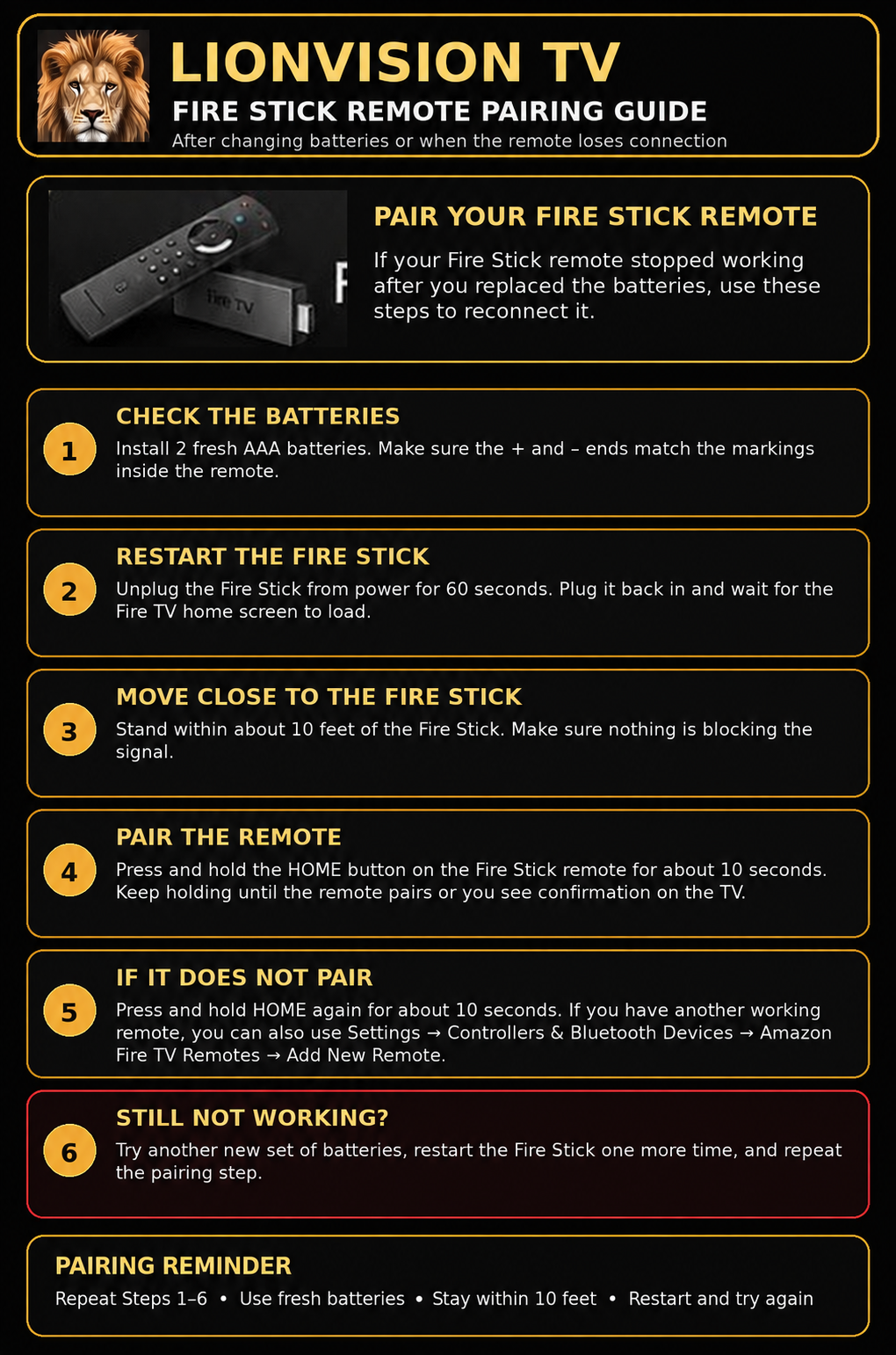 LIONVISION TV
FIRE STICK REMOTE PAIRING GUIDE
After changing batteries or when the remote loses connection

fire TV

PAIR YOUR FIRE STICK REMOTE
If your Fire Stick remote stopped working after you replaced the batteries, use these steps to reconnect it.

1
CHECK THE BATTERIES
Install 2 fresh AAA batteries. Make sure the + and – ends match the markings inside the remote.

2
RESTART THE FIRE STICK
Unplug the Fire Stick from power for 60 seconds. Plug it back in and wait for the Fire TV home screen to load.

3
MOVE CLOSE TO THE FIRE STICK
Stand within about 10 feet of the Fire Stick. Make sure nothing is blocking the signal.

4
PAIR THE REMOTE
Press and hold the HOME button on the Fire Stick remote for about 10 seconds. Keep holding until the remote pairs or you see confirmation on the TV.

5
IF IT DOES NOT PAIR
Press and hold HOME again for about 10 seconds. If you have another working remote, you can also use Settings → Controllers & Bluetooth Devices → Amazon Fire TV Remotes → Add New Remote.

6
STILL NOT WORKING?
Try another new set of batteries, restart the Fire Stick one more time, and repeat the pairing step.

PAIRING REMINDER
Repeat Steps 1–6 • Use fresh batteries • Stay within 10 feet • Restart and try again